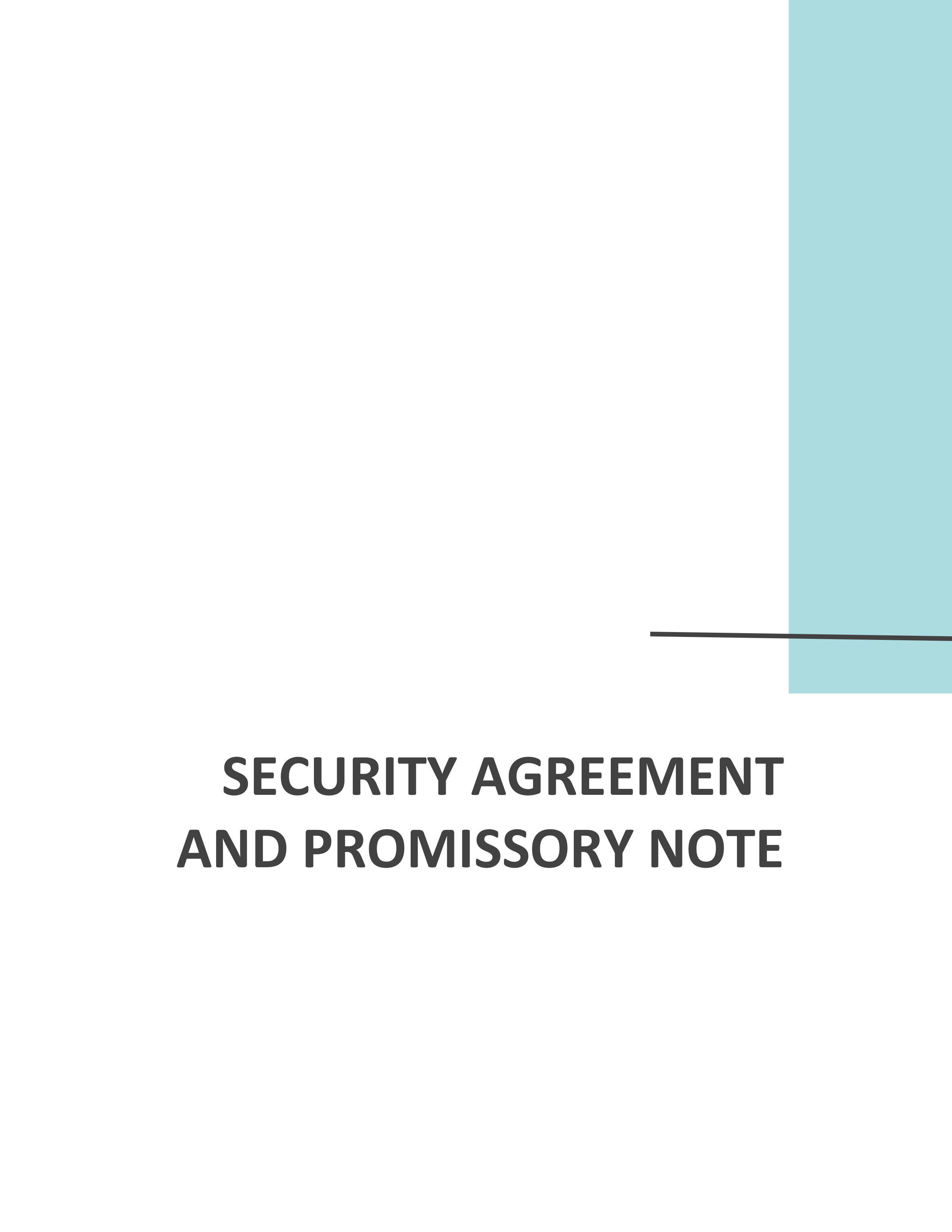 SECURITY AGREEMENT
AND PROMISSORY NOTE